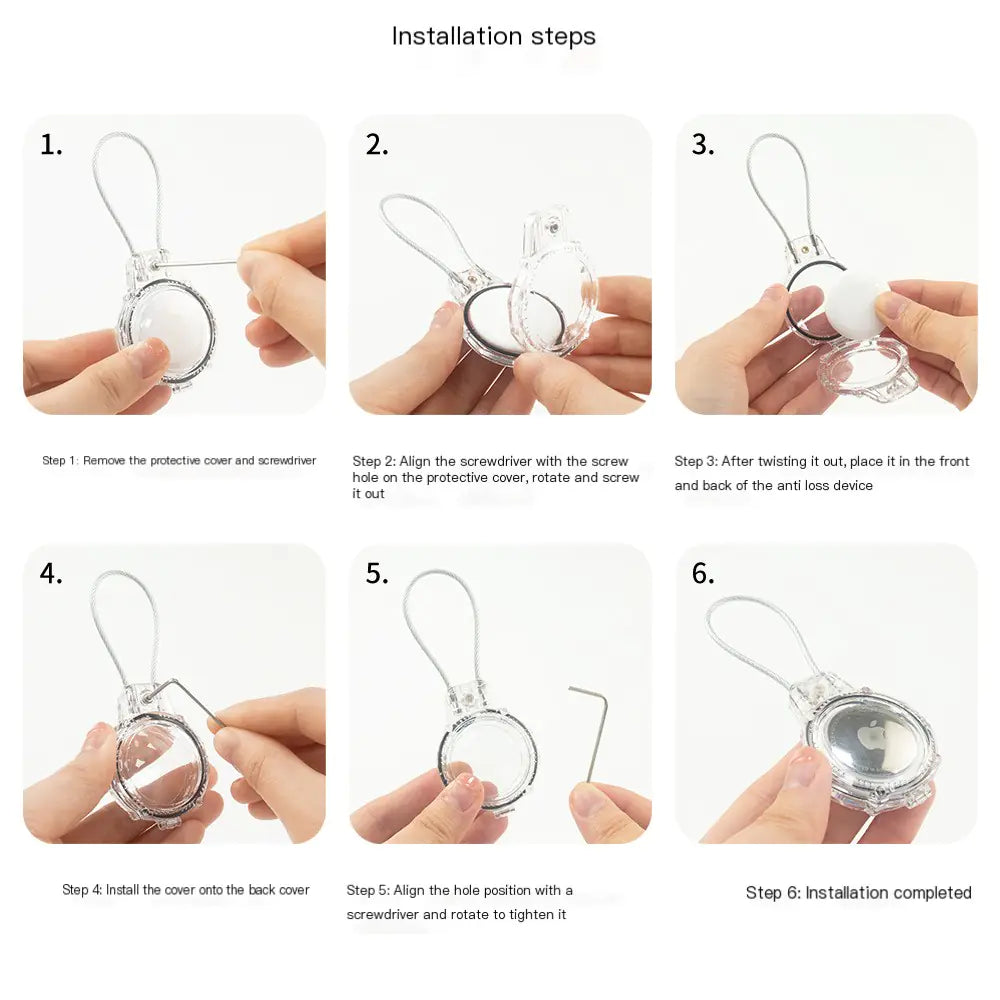 Installation steps

1.

Step 1: Remove the protective cover and screwdriver

2.

Step 2: Align the screwdriver with the screw hole on the protective cover, rotate and screw it out

3.

Step 3: After twisting it out, place it in the front and back of the anti loss device

4.

Step 4: Install the cover onto the back cover

5.

Step 5: Align the hole position with a screwdriver and rotate to tighten it

6.

Step 6: Installation completed