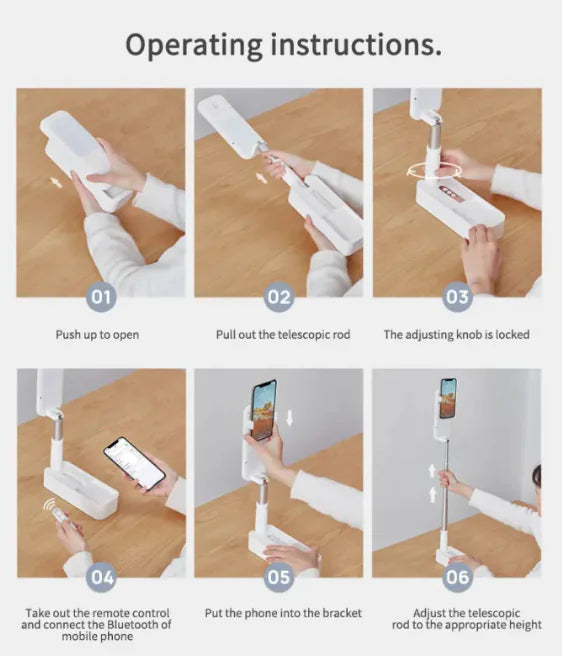 Operating instructions.

01

Push up to open

02

Pull out the telescopic rod

03

The adjusting knob is locked

04

Take out the remote control and connect the Bluetooth of mobile phone

05

Put the phone into the bracket

06

Adjust the telescopic rod to the appropriate height